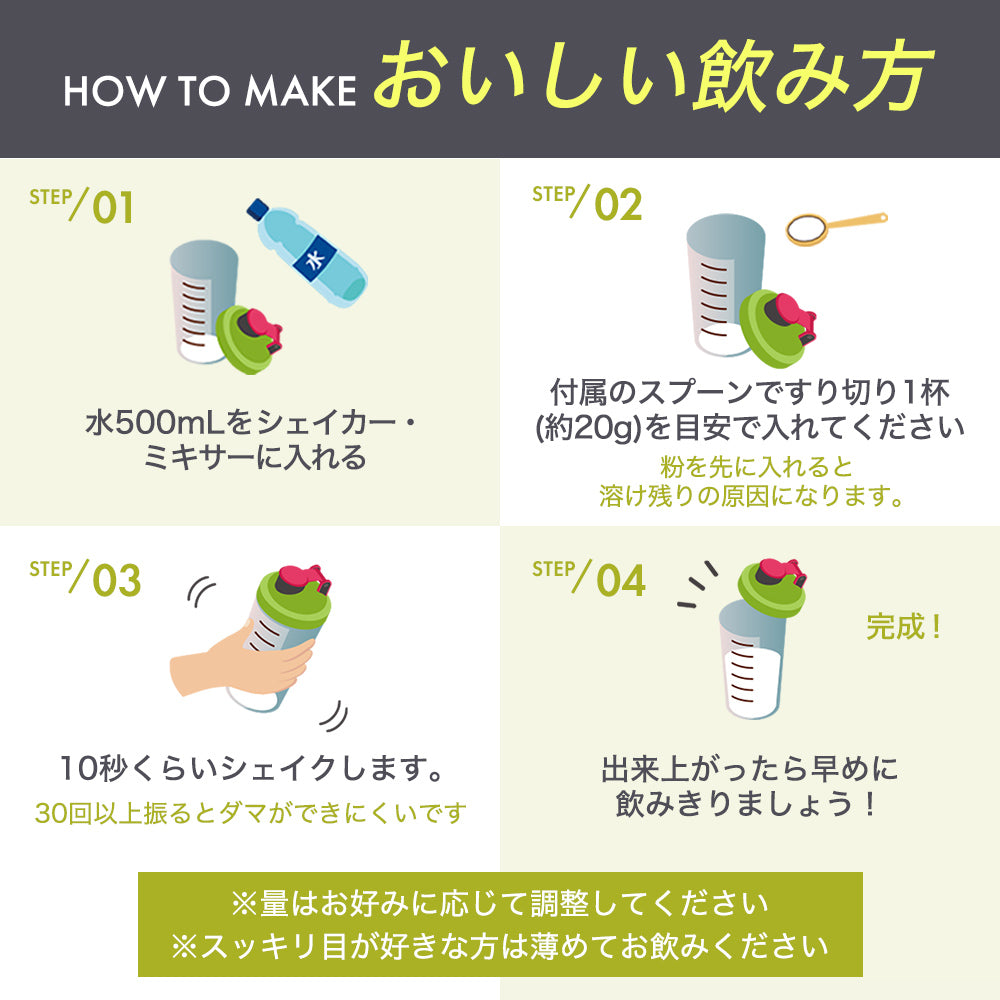 HOW TO MAKE おいしい飲み方

STEP/01

水

水500mLをシェイカー・ミキサーに入れる

STEP/02

付属のスプーンですり切り1杯(約20g)を目安で入れてください

粉を先に入れると溶け残りの原因になります。

STEP/03

10秒くらいシェイクします。

30回以上振るとダマができにくいです

STEP/04

完成！

出来上がったら早めに飲みきりましょう！

※量はお好みに応じて調整してください
※スッキリ目が好きな方は薄めてお飲みください